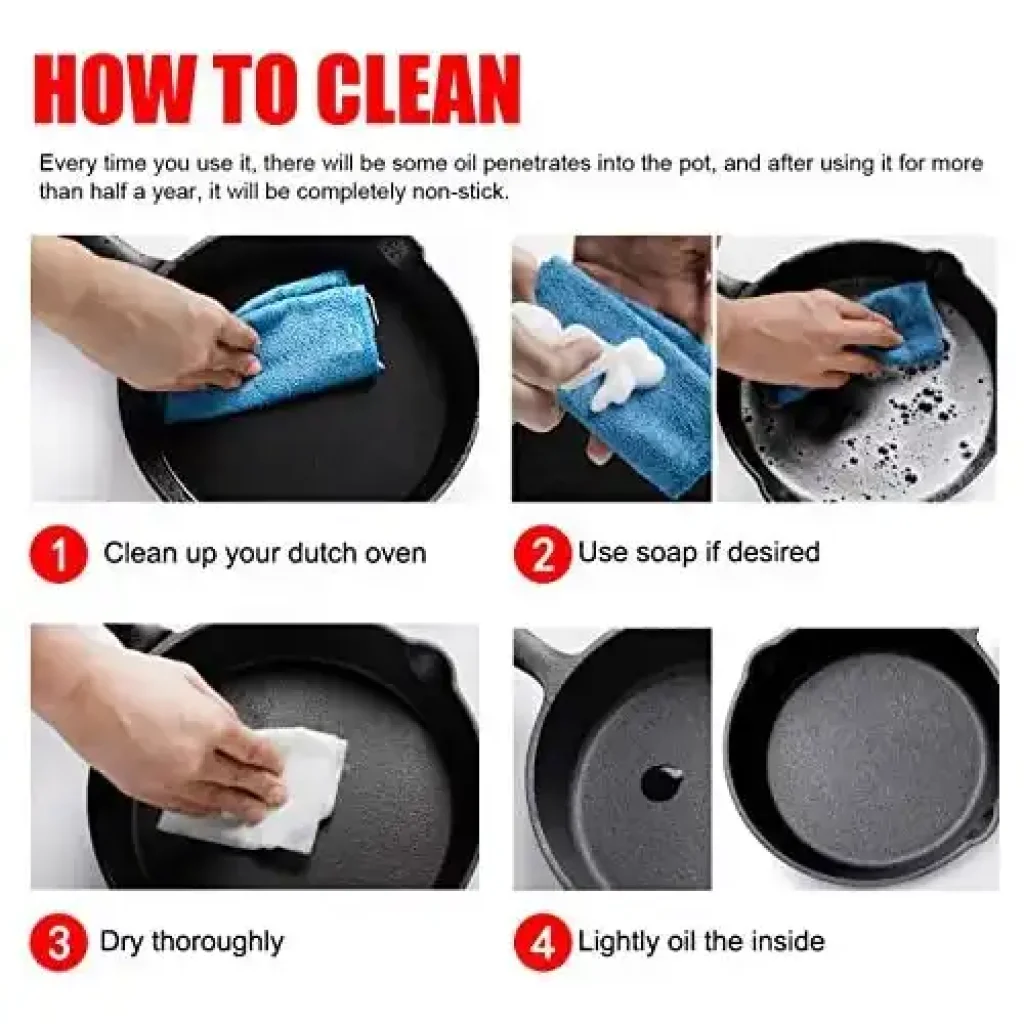 HOW TO CLEAN

Every time you use it, there will be some oil penetrates into the pot, and after using it for more than half a year, it will be completely non-stick.

1 Clean up your dutch oven

2 Use soap if desired

3 Dry thoroughly

4 Lightly oil the inside