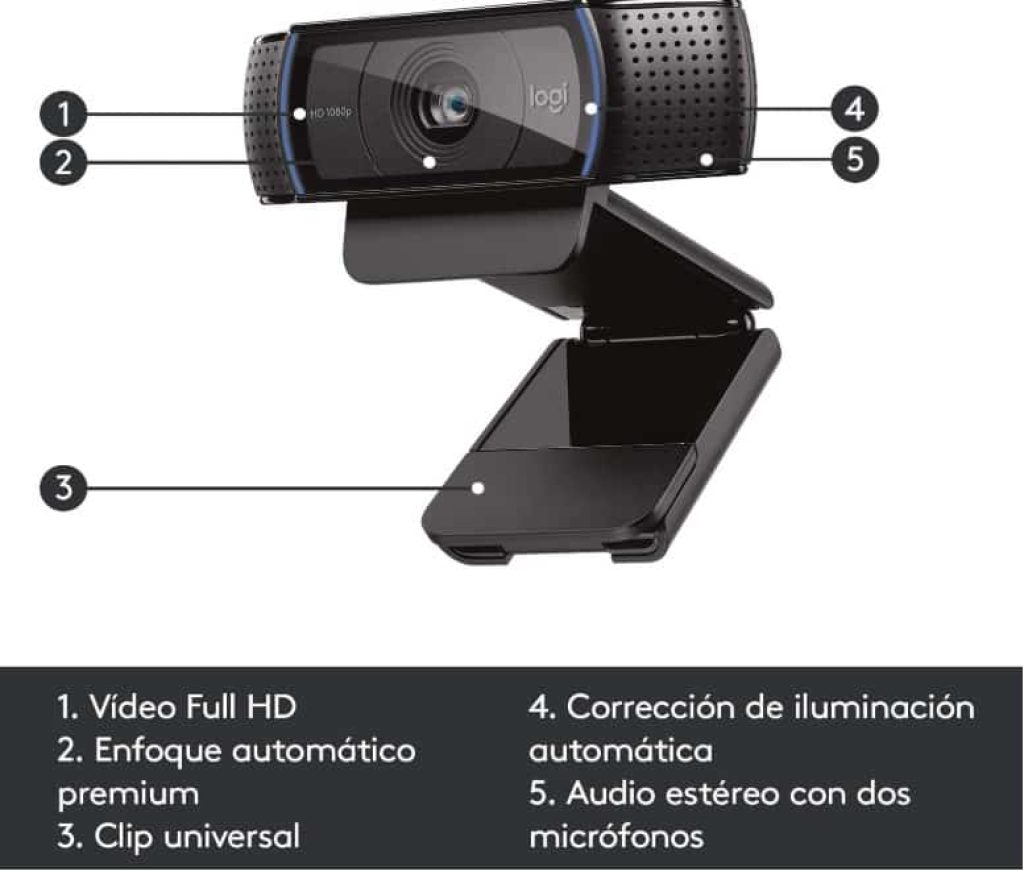 1
2
HD 1080p
logi
4
5
3

1. Vídeo Full HD
2. Enfoque automático premium
3. Clip universal

4. Corrección de iluminación automática
5. Audio estéreo con dos micrófonos